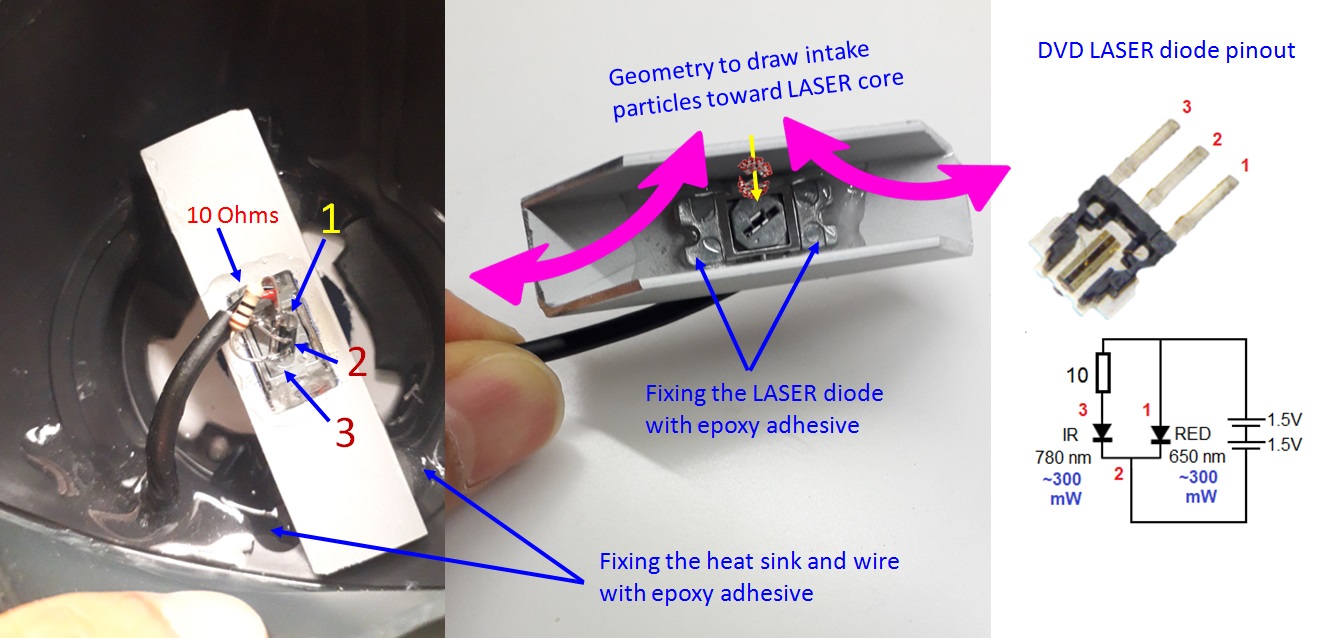 10 Ohms

1

2

3

Geometry to draw intake particles toward LASER core

Fixing the LASER diode with epoxy adhesive

Fixing the heat sink and wire with epoxy adhesive

DVD LASER diode pinout

3
2
1

10

3
IR
780 nm
~300
mW

1
RED
650 nm
~300
mW

2

1.5V
1.5V